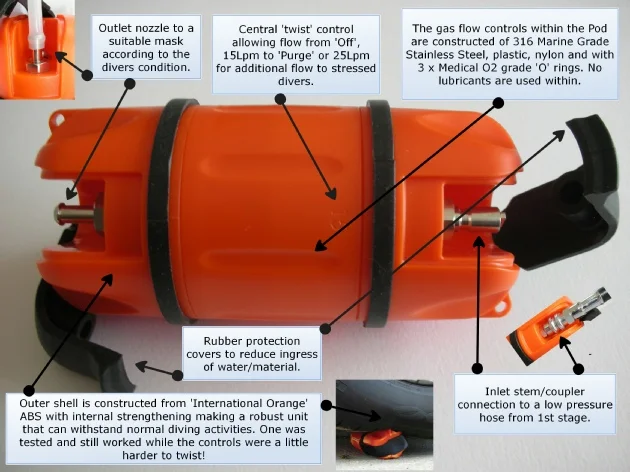 Outlet nozzle to a suitable mask according to the divers condition.

Central 'twist' control allowing flow from 'Off', 15Lpm to 'Purge' or 25Lpm for additional flow to stressed divers.

The gas flow controls within the Pod are constructed of 316 Marine Grade Stainless Steel, plastic, nylon and with 3 x Medical O2 grade 'O' rings. No lubricants are used within.

Rubber protection covers to reduce ingress of water/material.

Outer shell is constructed from 'International Orange' ABS with internal strengthening making a robust unit that can withstand normal diving activities. One was tested and still worked while the controls were a little harder to twist!

Inlet stem/coupler connection to a low pressure hose from 1st stage.