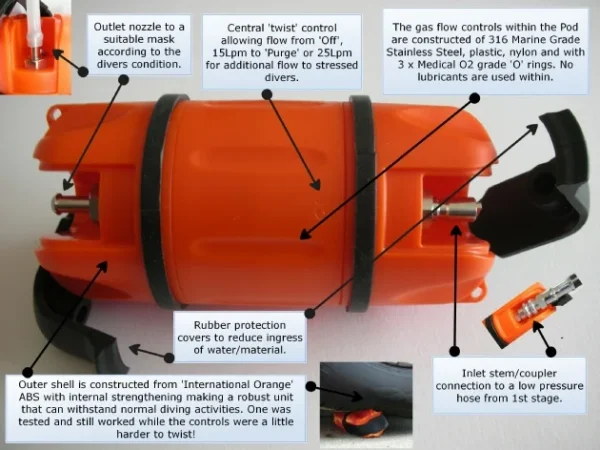 Outlet nozzle to a suitable mask according to the divers condition.

Central 'twist' control allowing flow from 'Off', 15Lpm to 'Purge' or 25Lpm for additional flow to stressed divers.

The gas flow controls within the Pod are constructed of 316 Marine Grade Stainless Steel, plastic, nylon and with 3 x Medical O2 grade 'O' rings. No lubricants are used within.

Rubber protection covers to reduce ingress of water/material.

Outer shell is constructed from 'International Orange' ABS with internal strengthening making a robust unit that can withstand normal diving activities. One was tested and still worked while the controls were a little harder to twist!

Inlet stem/coupler connection to a low pressure hose from 1st stage.